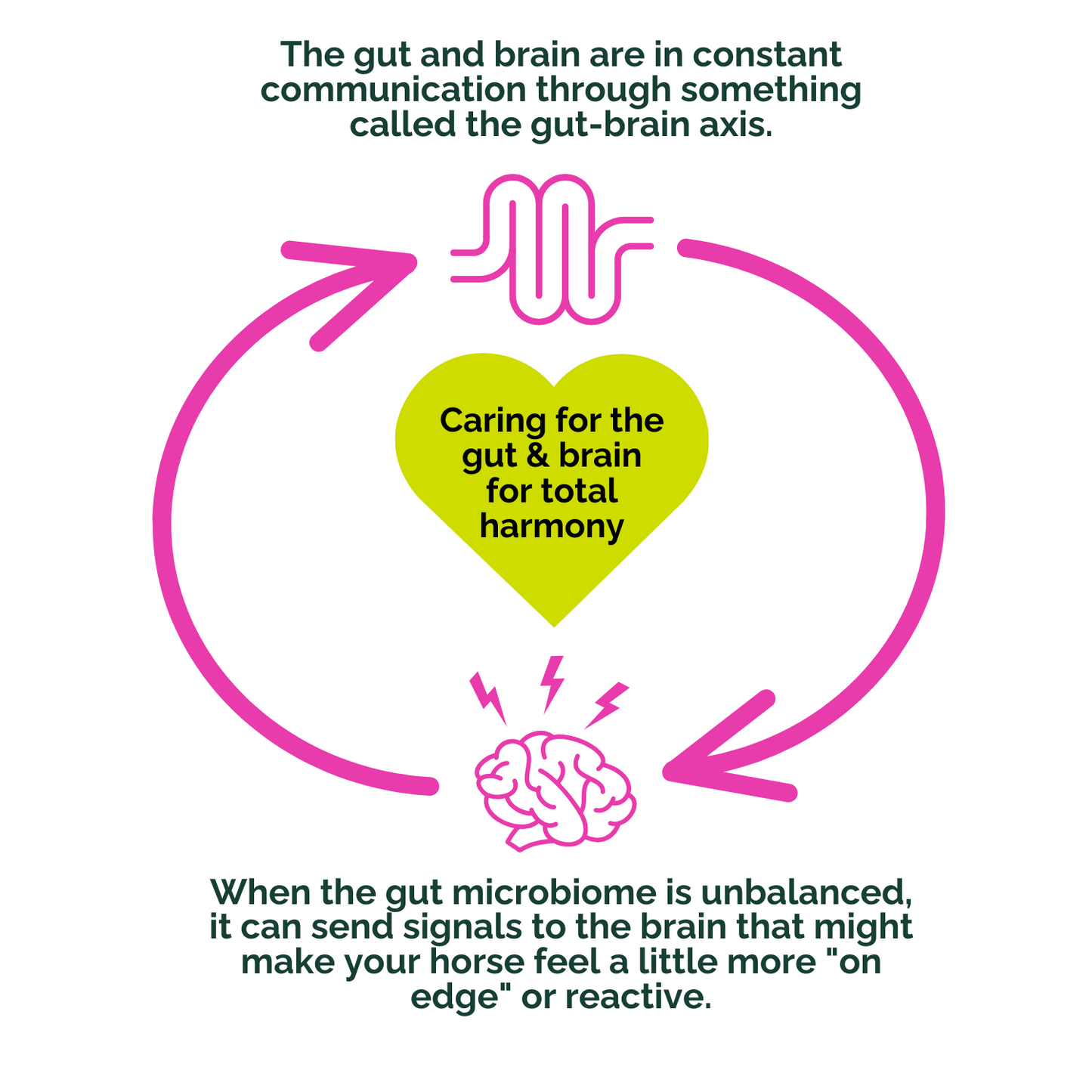 The gut and brain are in constant communication through something called the gut-brain axis.

Caring for the gut & brain for total harmony

When the gut microbiome is unbalanced, it can send signals to the brain that might make your horse feel a little more "on edge" or reactive.