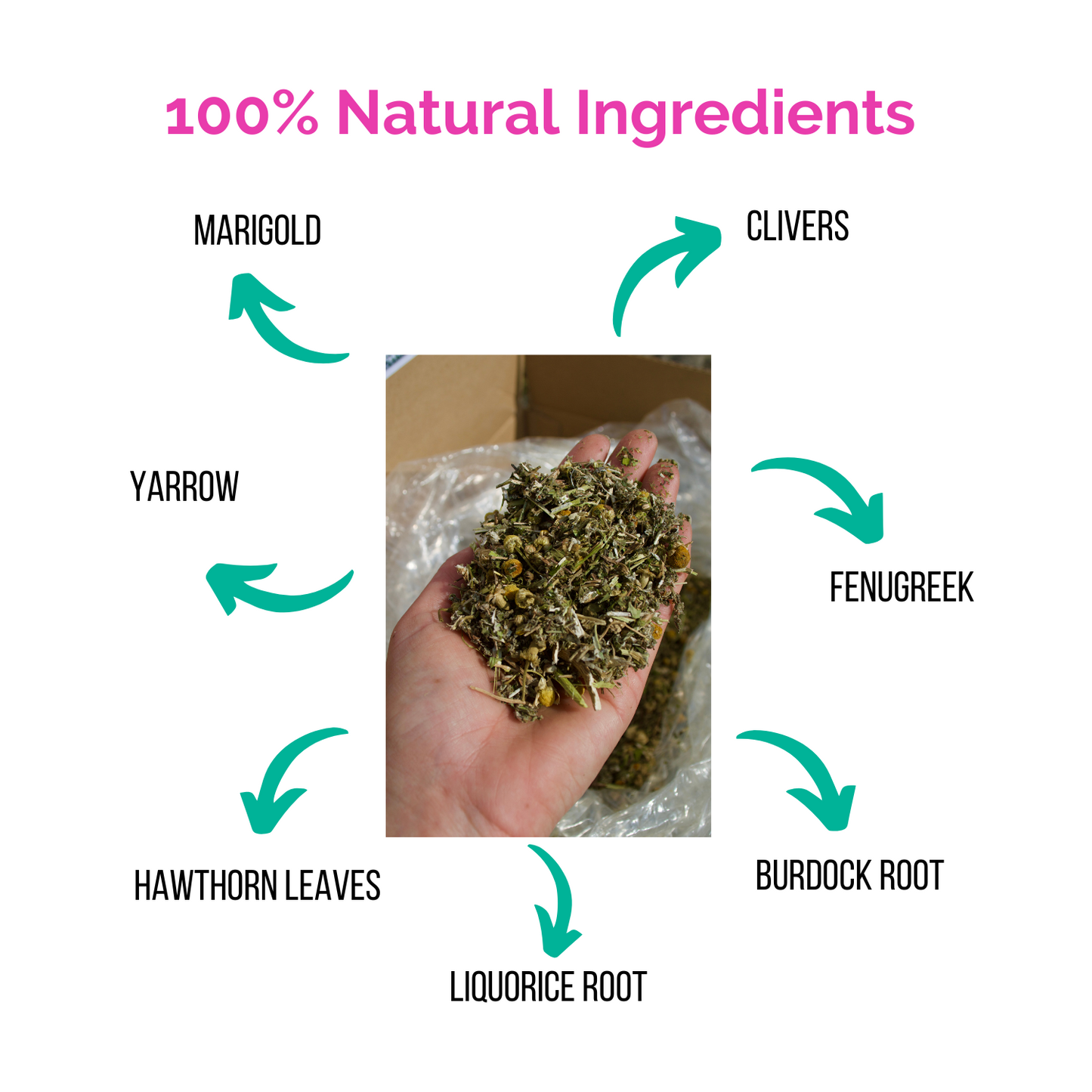 100% Natural Ingredients

MARIGOLD

CLIVERS

YARROW

FENUGREEK

HAWTHORN LEAVES

BURDOCK ROOT

LIQUORICE ROOT